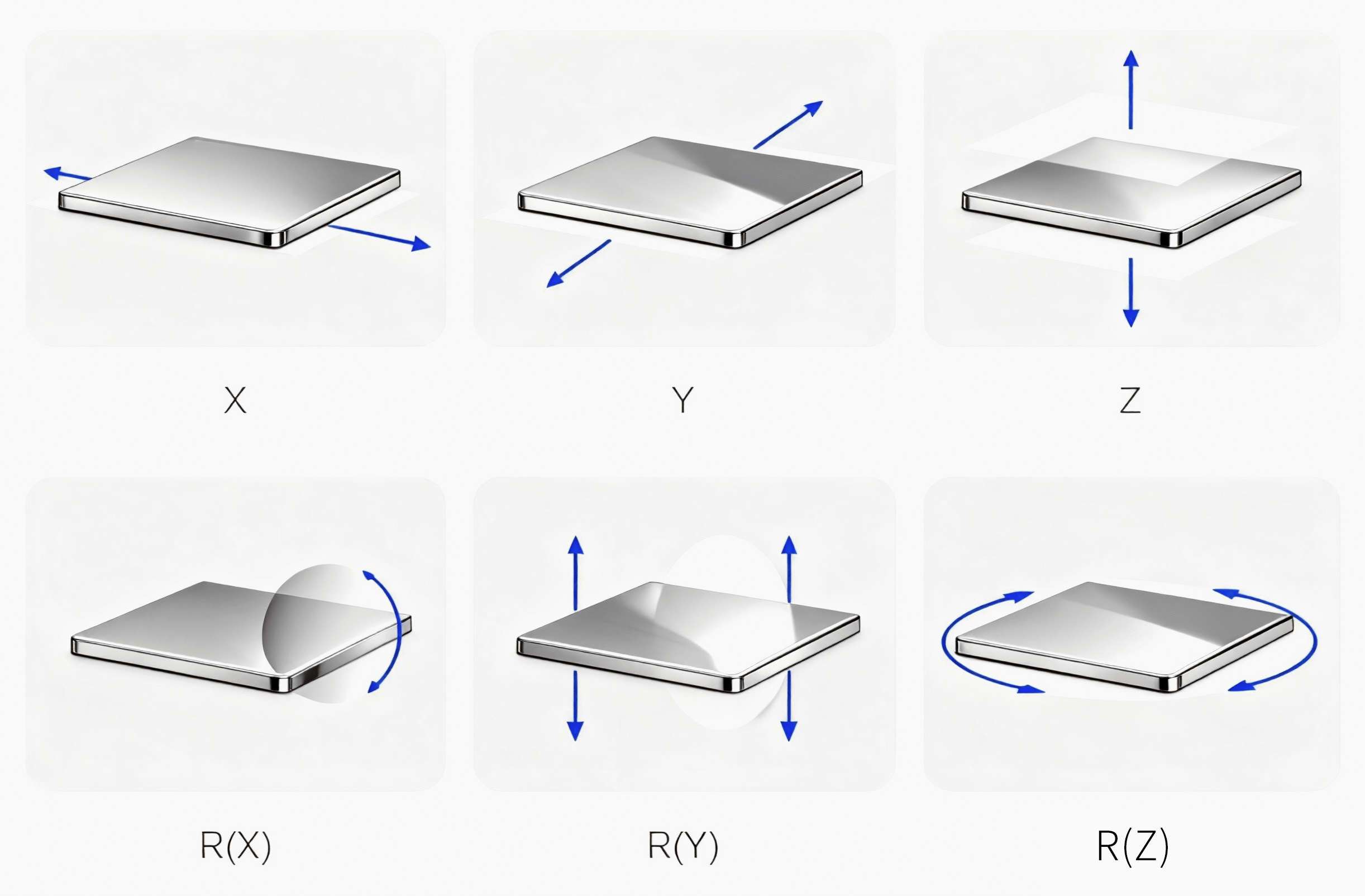 X

Y

Z

R(X)

R(Y)

R(Z)